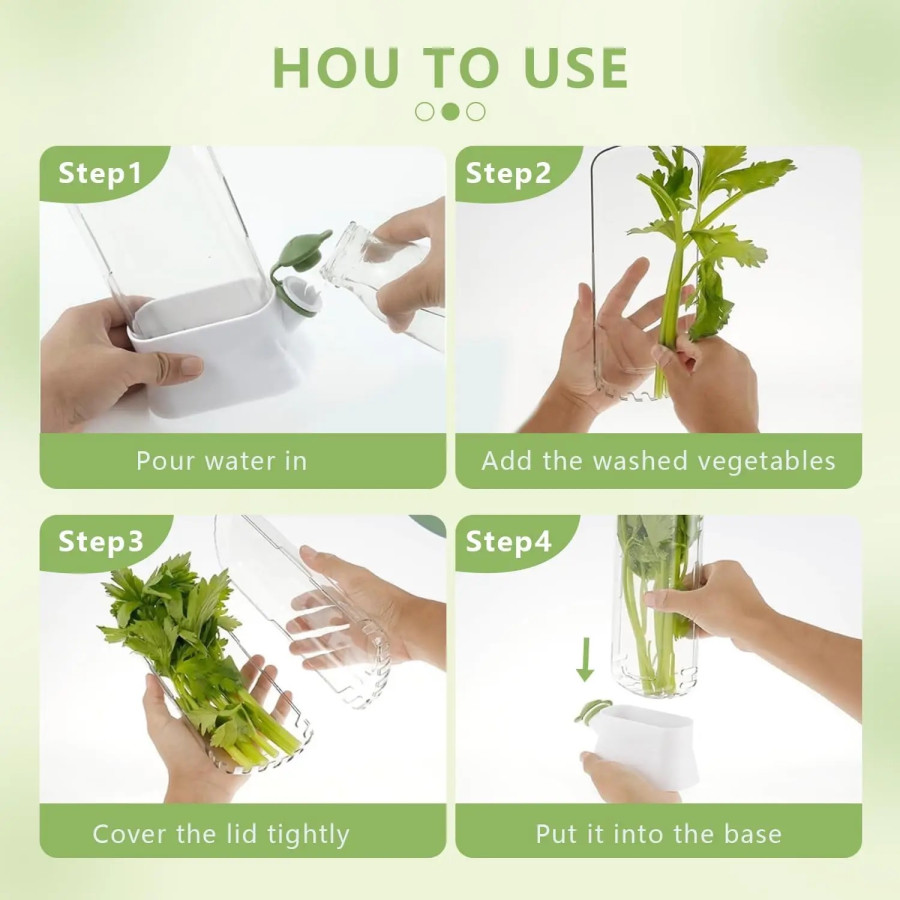 HOU TO USE

Step1

Pour water in

Step2

Add the washed vegetables

Step3

Cover the lid tightly

Step4

Put it into the base